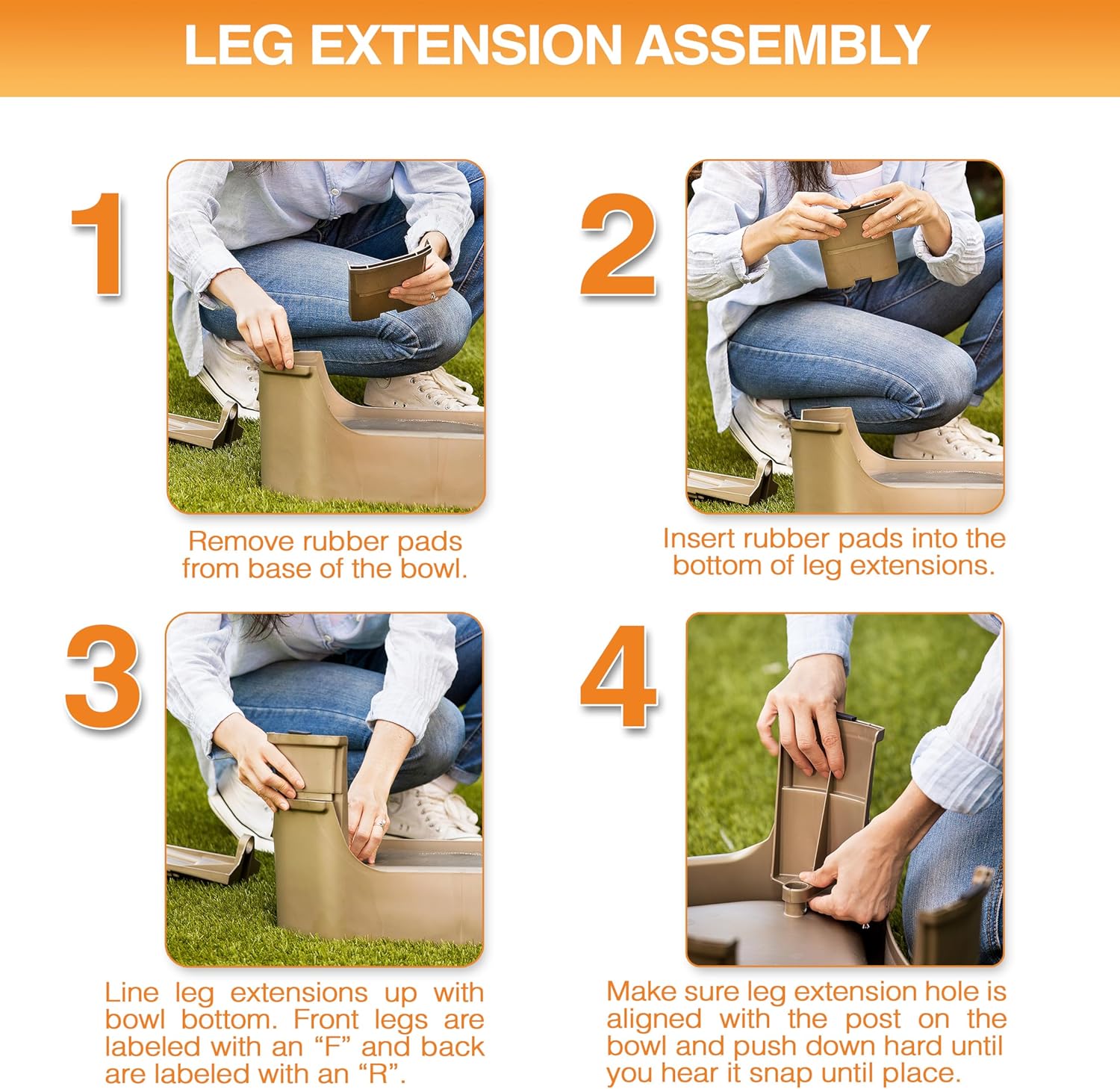 LEG EXTENSION ASSEMBLY

1

Remove rubber pads from base of the bowl.

2

Insert rubber pads into the bottom of leg extensions.

3

Line leg extensions up with bowl bottom. Front legs are labeled with an “F” and back are labeled with an “R”.

4

Make sure leg extension hole is aligned with the post on the bowl and push down hard until you hear it snap until place.